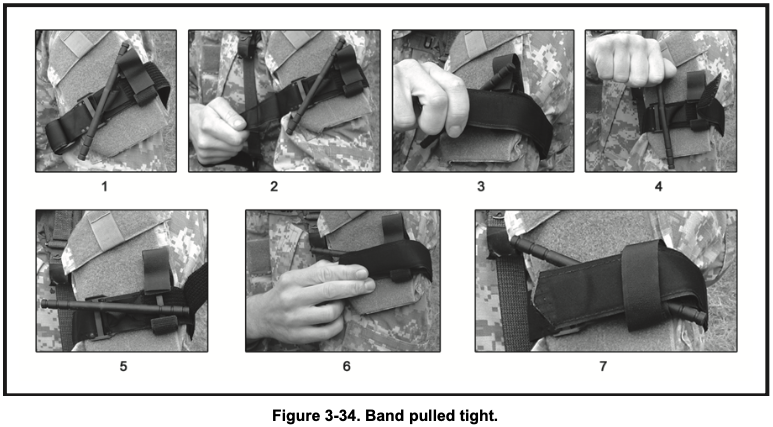 1

2

3

4

5

6

7

Figure 3-34. Band pulled tight.