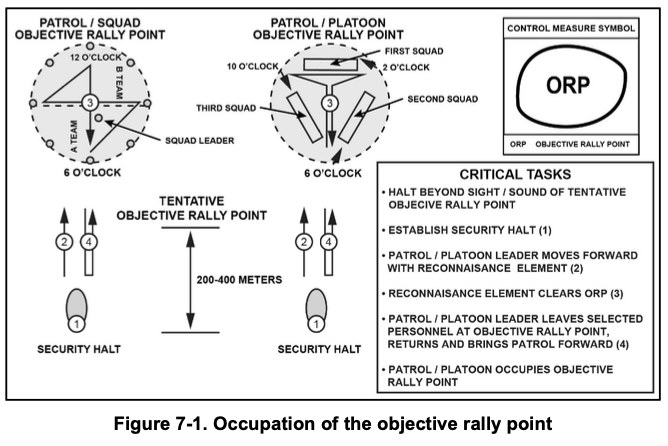 PATROL / SQUAD
OBJECTIVE RALLY POINT

12 O'CLOCK
B TEAM
3
A TEAM
SQUAD LEADER
6 O'CLOCK

PATROL / PLATOON
OBJECTIVE RALLY POINT

FIRST SQUAD
10 O'CLOCK
2 O'CLOCK
THIRD SQUAD
3
SECOND SQUAD
6 O'CLOCK

CONTROL MEASURE SYMBOL
ORP
ORP OBJECTIVE RALLY POINT

TENTATIVE
OBJECTIVE RALLY POINT

2 4
1
SECURITY HALT

200-400 METERS

2 4
1
SECURITY HALT

CRITICAL TASKS
• HALT BEYOND SIGHT / SOUND OF TENTATIVE OBJECIVE RALLY POINT
• ESTABLISH SECURITY HALT (1)
• PATROL / PLATOON LEADER MOVES FORWARD WITH RECONNAISANCE ELEMENT (2)
• RECONNAISANCE ELEMENT CLEARS ORP (3)
• PATROL / PLATOON LEADER LEAVES SELECTED PERSONNEL AT OBJECTIVE RALLY POINT, RETURNS AND BRINGS PATROL FORWARD (4)
• PATROL / PLATOON OCCUPIES OBJECTIVE RALLY POINT

Figure 7-1. Occupation of the objective rally point