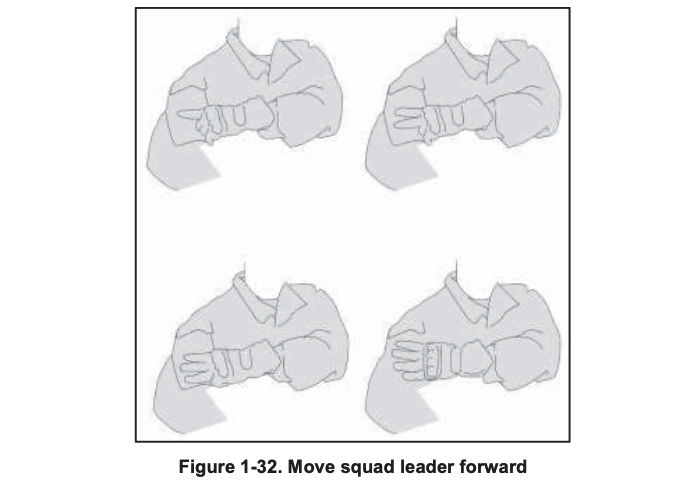 Figure 1-32. Move squad leader forward