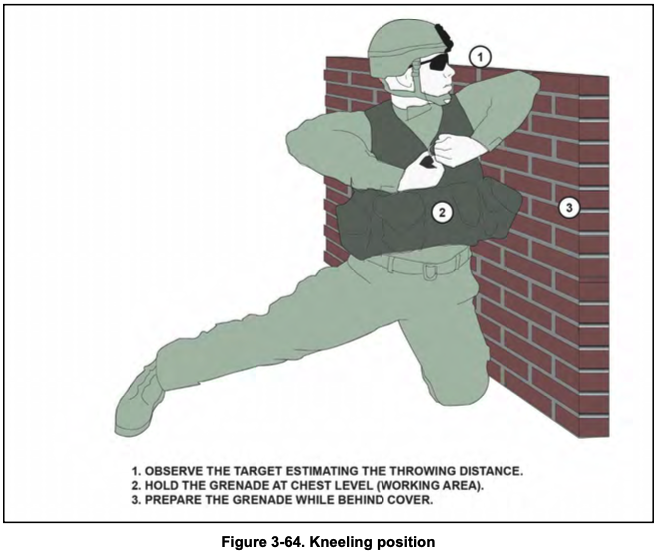 1

2

3

1. OBSERVE THE TARGET ESTIMATING THE THROWING DISTANCE.
2. HOLD THE GRENADE AT CHEST LEVEL (WORKING AREA).
3. PREPARE THE GRENADE WHILE BEHIND COVER.

Figure 3-64. Kneeling position