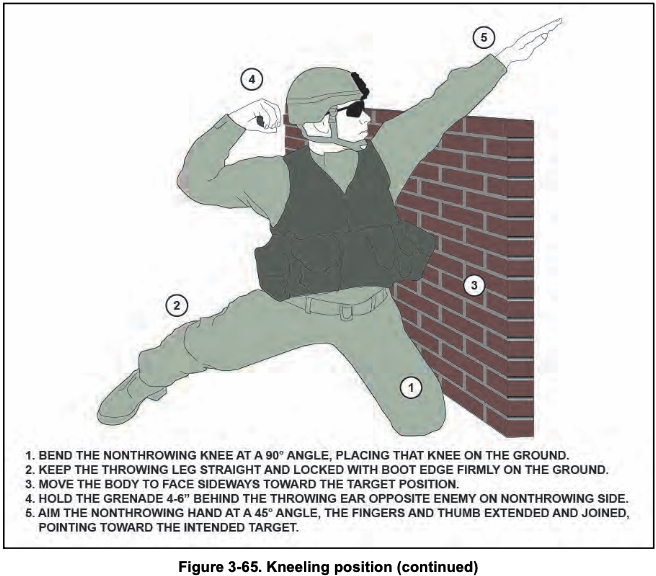 5

4

3

2

1

1. BEND THE NONTHROWING KNEE AT A 90° ANGLE, PLACING THAT KNEE ON THE GROUND.
2. KEEP THE THROWING LEG STRAIGHT AND LOCKED WITH BOOT EDGE FIRMLY ON THE GROUND.
3. MOVE THE BODY TO FACE SIDEWAYS TOWARD THE TARGET POSITION.
4. HOLD THE GRENADE 4-6" BEHIND THE THROWING EAR OPPOSITE ENEMY ON NONTHROWING SIDE.
5. AIM THE NONTHROWING HAND AT A 45° ANGLE, THE FINGERS AND THUMB EXTENDED AND JOINED, POINTING TOWARD THE INTENDED TARGET.

Figure 3-65. Kneeling position (continued)