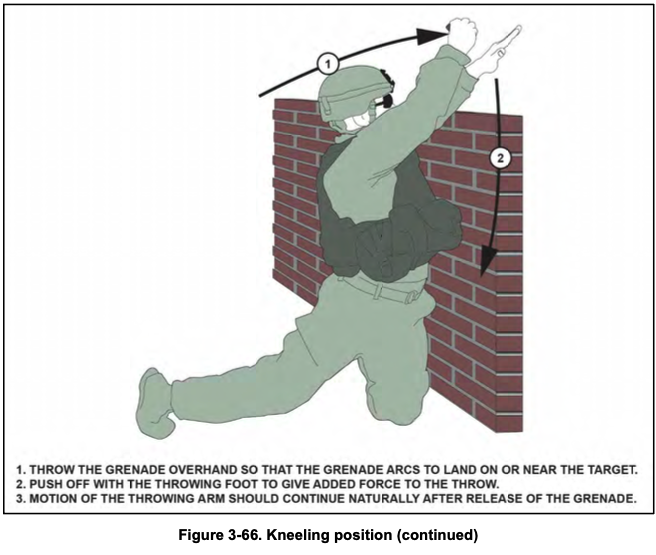 1

2

1. THROW THE GRENADE OVERHAND SO THAT THE GRENADE ARCS TO LAND ON OR NEAR THE TARGET.
2. PUSH OFF WITH THE THROWING FOOT TO GIVE ADDED FORCE TO THE THROW.
3. MOTION OF THE THROWING ARM SHOULD CONTINUE NATURALLY AFTER RELEASE OF THE GRENADE.

Figure 3-66. Kneeling position (continued)