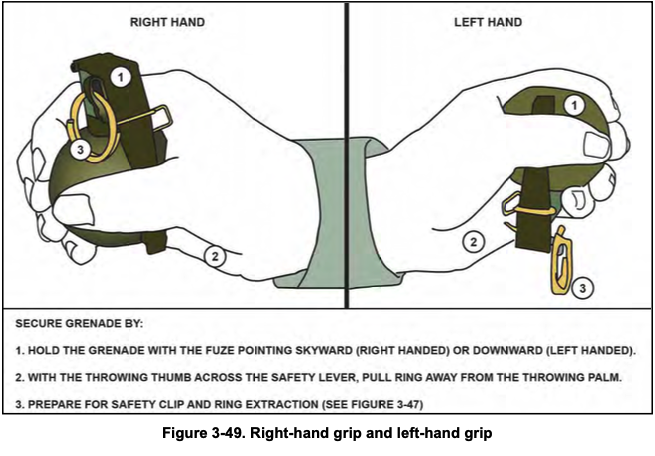 RIGHT HAND

1

3

2

LEFT HAND

1

2

3

SECURE GRENADE BY:

1. HOLD THE GRENADE WITH THE FUZE POINTING SKYWARD (RIGHT HANDED) OR DOWNWARD (LEFT HANDED).

2. WITH THE THROWING THUMB ACROSS THE SAFETY LEVER, PULL RING AWAY FROM THE THROWING PALM.

3. PREPARE FOR SAFETY CLIP AND RING EXTRACTION (SEE FIGURE 3-47)

Figure 3-49. Right-hand grip and left-hand grip