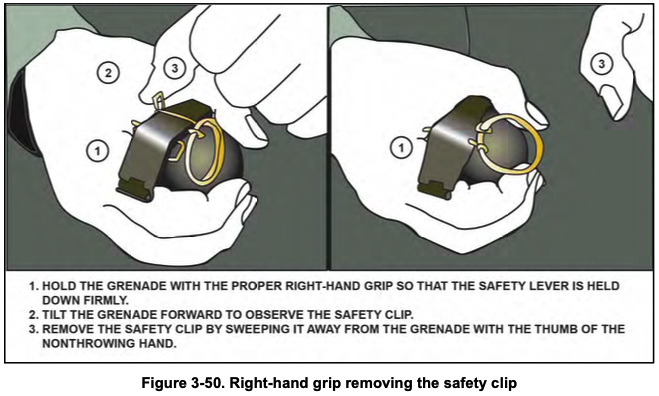 2

3

1

1

3

1. HOLD THE GRENADE WITH THE PROPER RIGHT-HAND GRIP SO THAT THE SAFETY LEVER IS HELD DOWN FIRMLY.
2. TILT THE GRENADE FORWARD TO OBSERVE THE SAFETY CLIP.
3. REMOVE THE SAFETY CLIP BY SWEEPING IT AWAY FROM THE GRENADE WITH THE THUMB OF THE NONTHROWING HAND.

Figure 3-50. Right-hand grip removing the safety clip