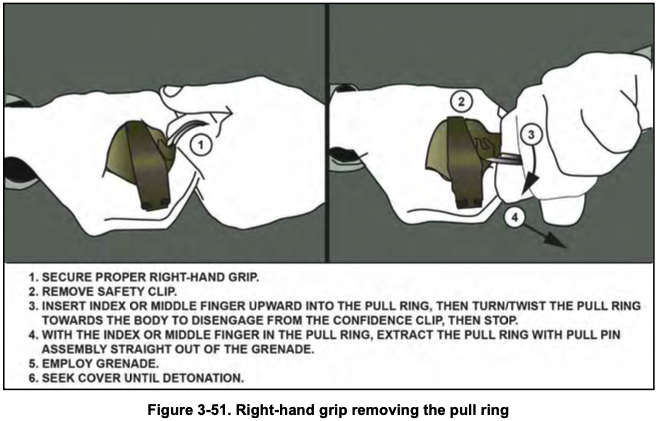 1

2

3

4

1. SECURE PROPER RIGHT-HAND GRIP.
2. REMOVE SAFETY CLIP.
3. INSERT INDEX OR MIDDLE FINGER UPWARD INTO THE PULL RING, THEN TURN/TWIST THE PULL RING TOWARDS THE BODY TO DISENGAGE FROM THE CONFIDENCE CLIP, THEN STOP.
4. WITH THE INDEX OR MIDDLE FINGER IN THE PULL RING, EXTRACT THE PULL RING WITH PULL PIN ASSEMBLY STRAIGHT OUT OF THE GRENADE.
5. EMPLOY GRENADE.
6. SEEK COVER UNTIL DETONATION.

Figure 3-51. Right-hand grip removing the pull ring