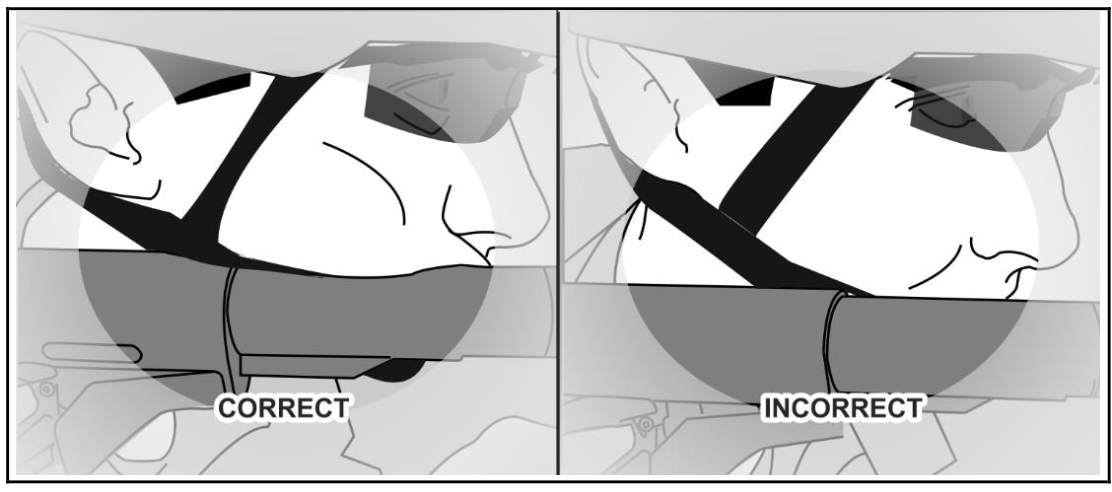 CORRECT

INCORRECT