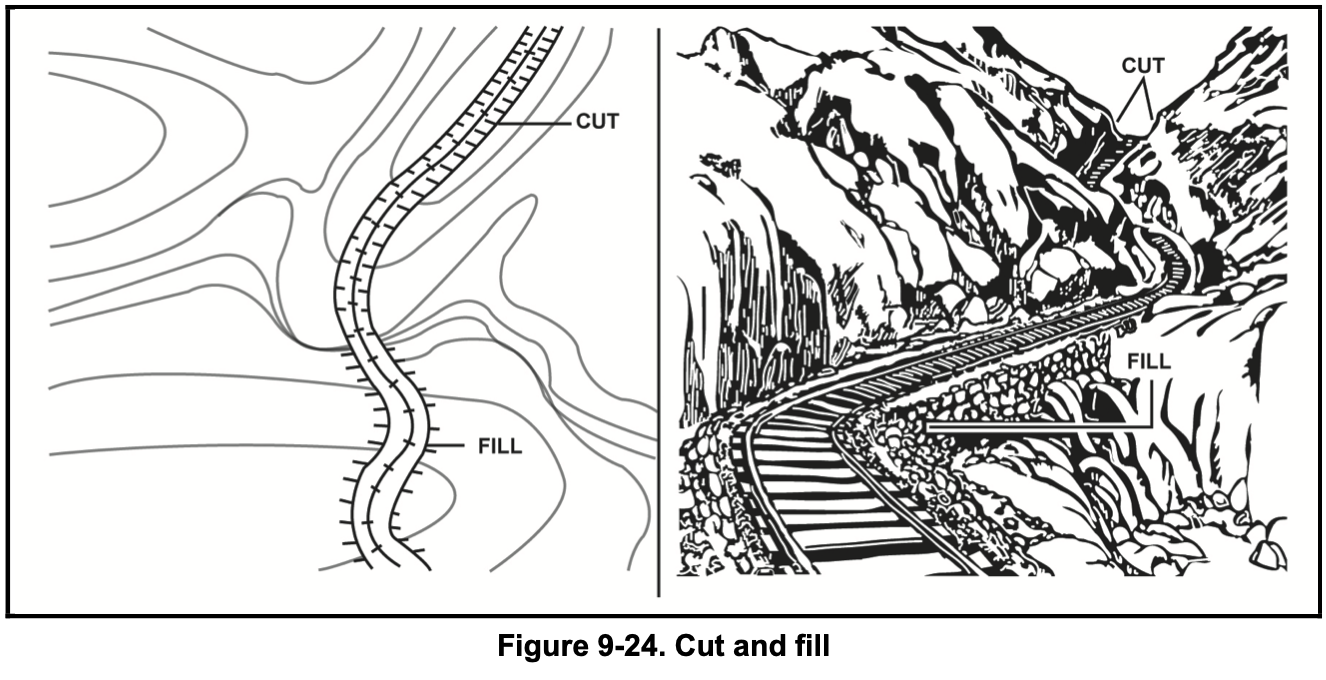 CUT

FILL

CUT

FILL

Figure 9-24. Cut and fill