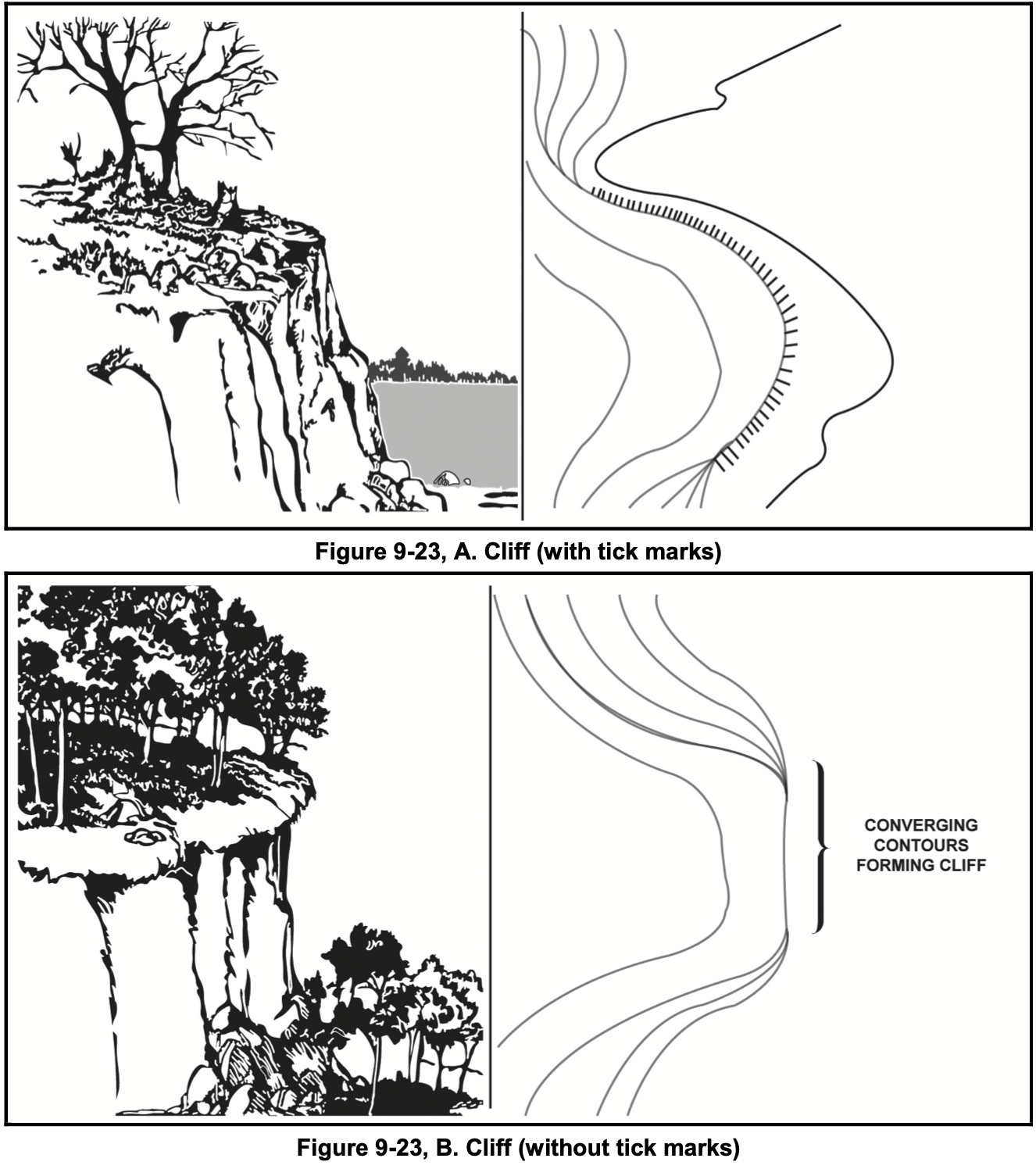 Figure 9-23, A. Cliff (with tick marks)

CONVERGING CONTOURS FORMING CLIFF

Figure 9-23, B. Cliff (without tick marks)