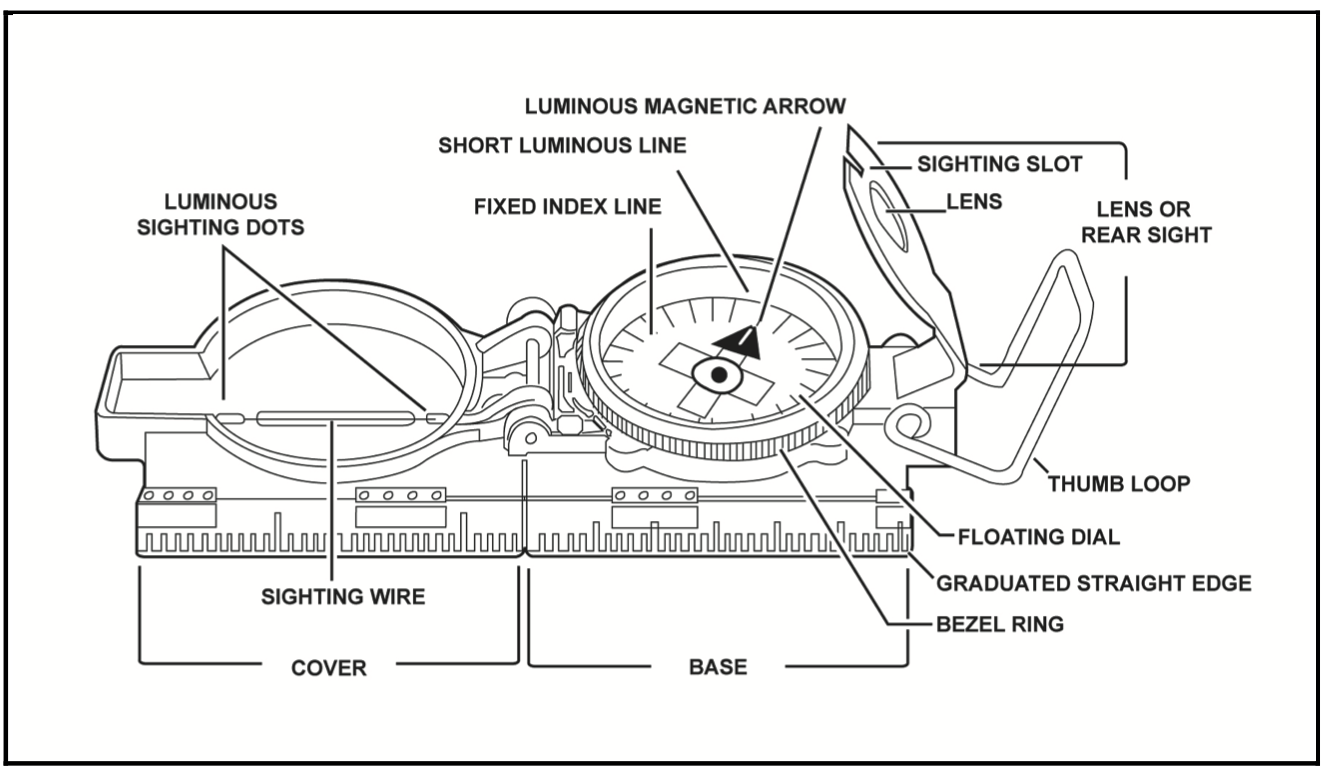 LUMINOUS MAGNETIC ARROW

SHORT LUMINOUS LINE

SIGHTING SLOT

LUMINOUS SIGHTING DOTS

FIXED INDEX LINE

LENS

LENS OR REAR SIGHT

THUMB LOOP

FLOATING DIAL

GRADUATED STRAIGHT EDGE

SIGHTING WIRE

BEZEL RING

COVER

BASE