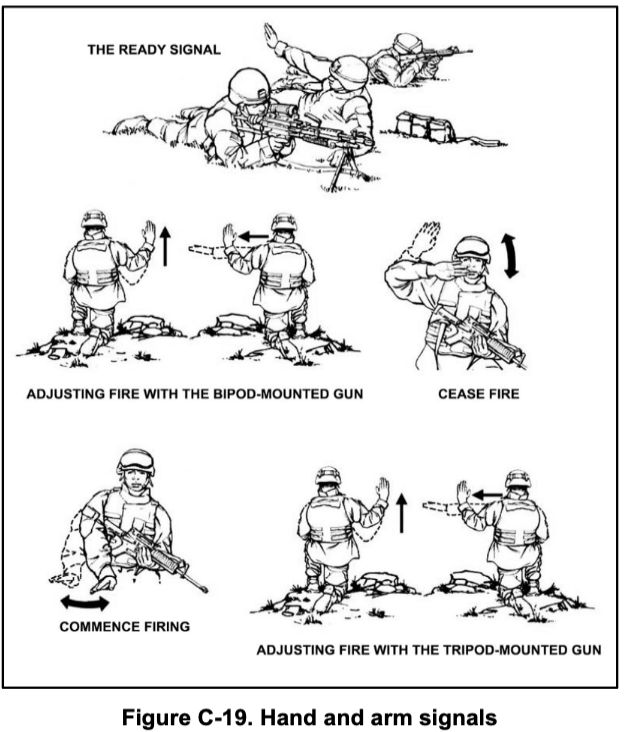 THE READY SIGNAL

ADJUSTING FIRE WITH THE BIPOD-MOUNTED GUN

CEASE FIRE

COMMENCE FIRING

ADJUSTING FIRE WITH THE TRIPOD-MOUNTED GUN

Figure C-19. Hand and arm signals